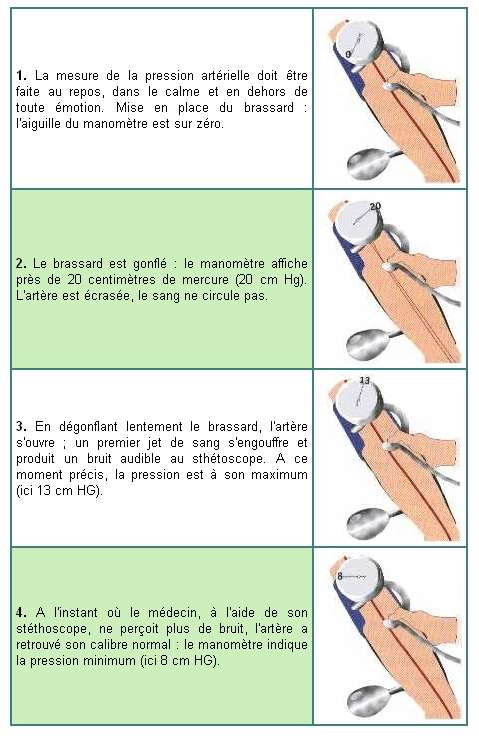 | | |
|---|---|
| **1.** La mesure de la pression artérielle doit être faite au repos, dans le calme et en dehors de toute émotion. Mise en place du brassard : l'aiguille du manomètre est sur zéro. | 0 |
| **2.** Le brassard est gonflé : le manomètre affiche près de 20 centimètres de mercure (20 cm Hg). L'artère est écrasée, le sang ne circule pas. | 20 |
| **3.** En dégonflant lentement le brassard, l'artère s'ouvre ; un premier jet de sang s'engouffre et produit un bruit audible au sthétoscope. A ce moment précis, la pression est à son maximum (ici 13 cm HG). | 13 |
| **4.** A l'instant où le médecin, à l'aide de son stéthoscope, ne perçoit plus de bruit, l'artère a retrouvé son calibre normal : le manomètre indique la pression minimum (ici 8 cm HG). | 8 |